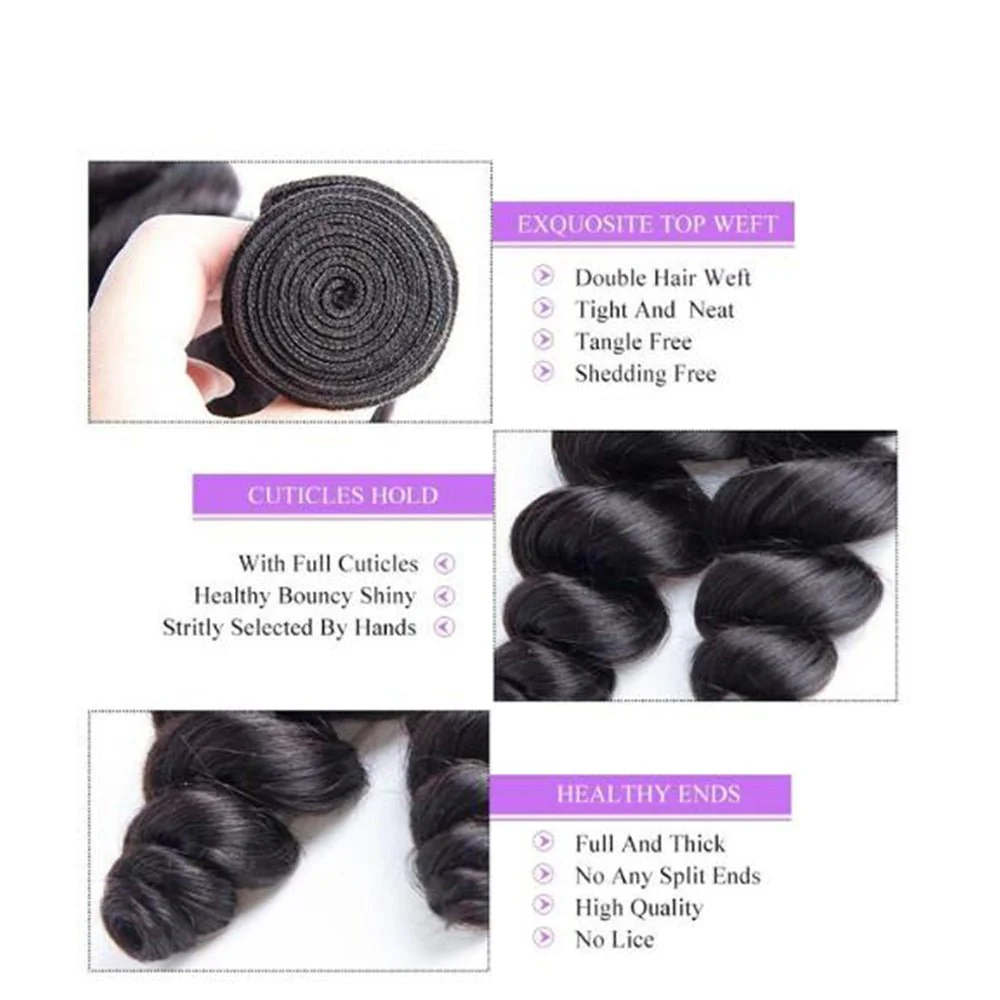 EXQUOSITE TOP WEFT

Double Hair Weft
Tight And Neat
Tangle Free
Shedding Free

CUTICLES HOLD

With Full Cuticles
Healthy Bouncy Shiny
Stritly Selected By Hands

HEALTHY ENDS

Full And Thick
No Any Split Ends
High Quality
No Lice